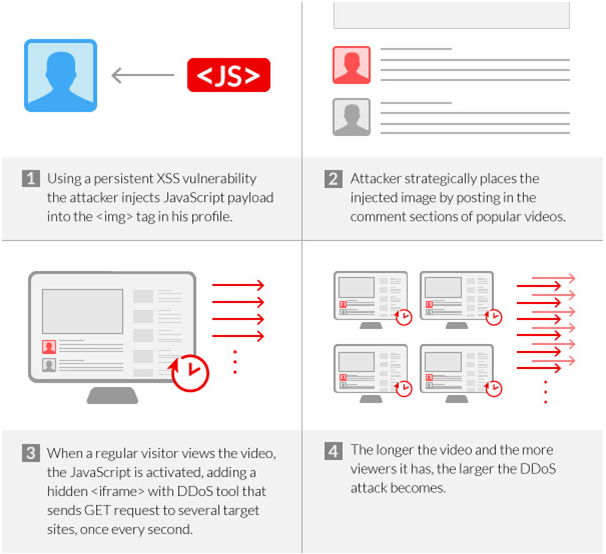 <JS>

1 Using a persistent XSS vulnerability the attacker injects JavaScript payload into the <img> tag in his profile.

2 Attacker strategically places the injected image by posting in the comment sections of popular videos.

3 When a regular visitor views the video, the JavaScript is activated, adding a hidden <iframe> with DDoS tool that sends GET request to several target sites, once every second.

4 The longer the video and the more viewers it has, the larger the DDoS attack becomes.